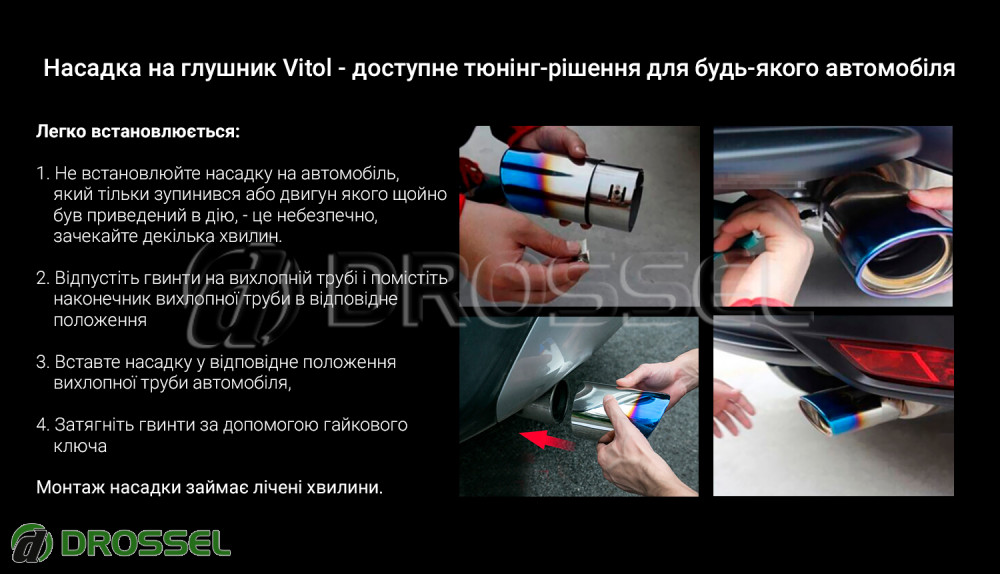 Насадка на глушник Vitol - доступне тюнінг-рішення для будь-якого автомобіля

Легко встановлюється:

1. Не встановлюйте насадку на автомобіль, який тільки зупинився або двигун якого щойно був приведений в дію, - це небезпечно, зачекайте декілька хвилин.

2. Відпустіть гвинти на вихлопній трубі і помістіть наконечник вихлопної труби в відповідне положення

3. Вставте насадку у відповідне положення вихлопної труби автомобіля,

4. Затягніть гвинти за допомогою гайкового ключа

Монтаж насадки займає лічені хвилини.

DROSSEL

DROSSEL